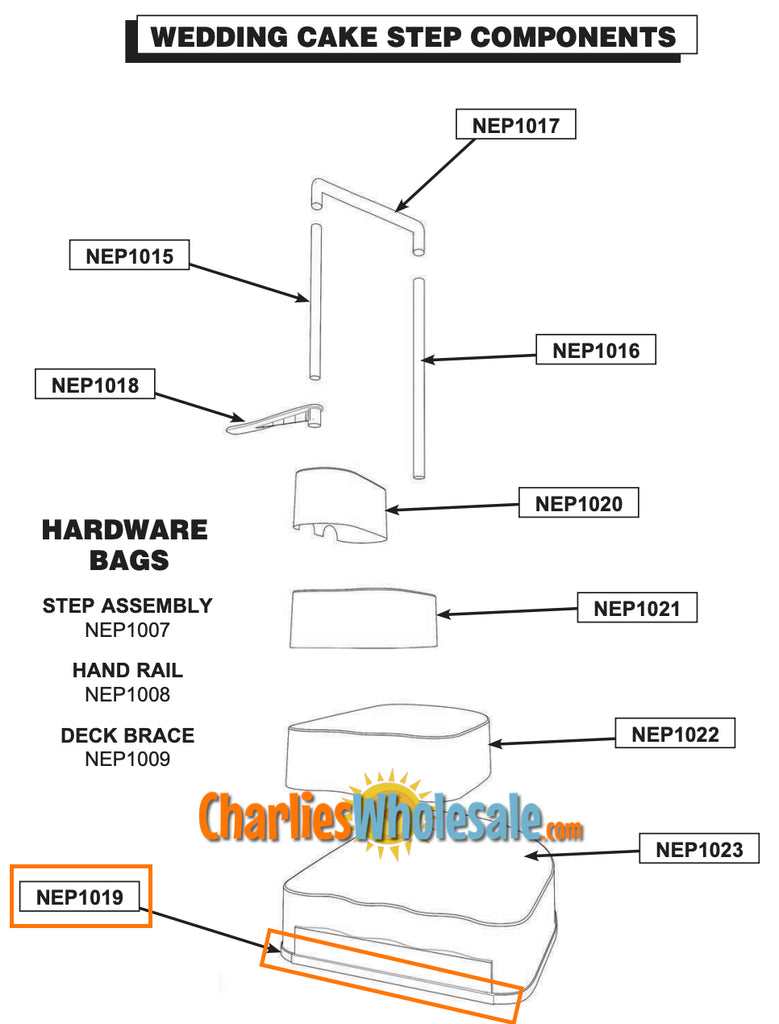 WEDDING CAKE STEP COMPONENTS

NEP1017

NEP1015

NEP1016

NEP1018

NEP1020

HARDWARE BAGS

STEP ASSEMBLY
NEP1007

HAND RAIL
NEP1008

DECK BRACE
NEP1009

NEP1021

NEP1022

CharliesWholesale.com

NEP1023

NEP1019