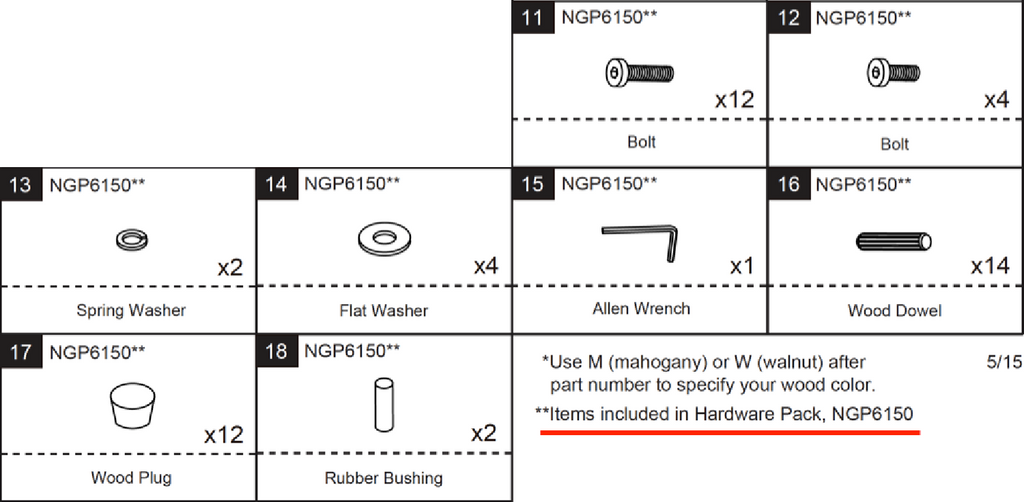 11 NGP6150**
x12
Bolt

12 NGP6150**
x4
Bolt

13 NGP6150**
x2
Spring Washer

14 NGP6150**
x4
Flat Washer

15 NGP6150**
x1
Allen Wrench

16 NGP6150**
x14
Wood Dowel

17 NGP6150**
x12
Wood Plug

18 NGP6150**
x2
Rubber Bushing

*Use M (mahogany) or W (walnut) after part number to specify your wood color.

5/15

**Items included in Hardware Pack, NGP6150