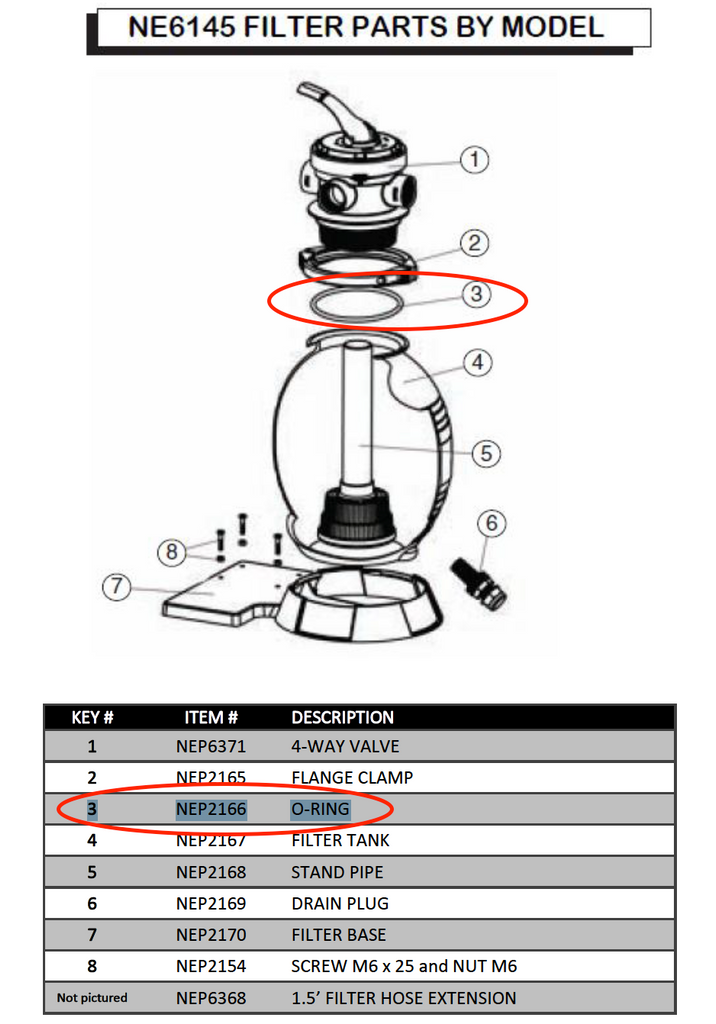 NE6145 FILTER PARTS BY MODEL

1
2
3
4
5
6
8
7

| KEY # | ITEM # | DESCRIPTION |
|---|---|---|
| 1 | NEP6371 | 4-WAY VALVE |
| 2 | NEP2165 | FLANGE CLAMP |
| 3 | NEP2166 | O-RING |
| 4 | NEP2167 | FILTER TANK |
| 5 | NEP2168 | STAND PIPE |
| 6 | NEP2169 | DRAIN PLUG |
| 7 | NEP2170 | FILTER BASE |
| 8 | NEP2154 | SCREW M6 x 25 and NUT M6 |
| Not pictured | NEP6368 | 1.5' FILTER HOSE EXTENSION |