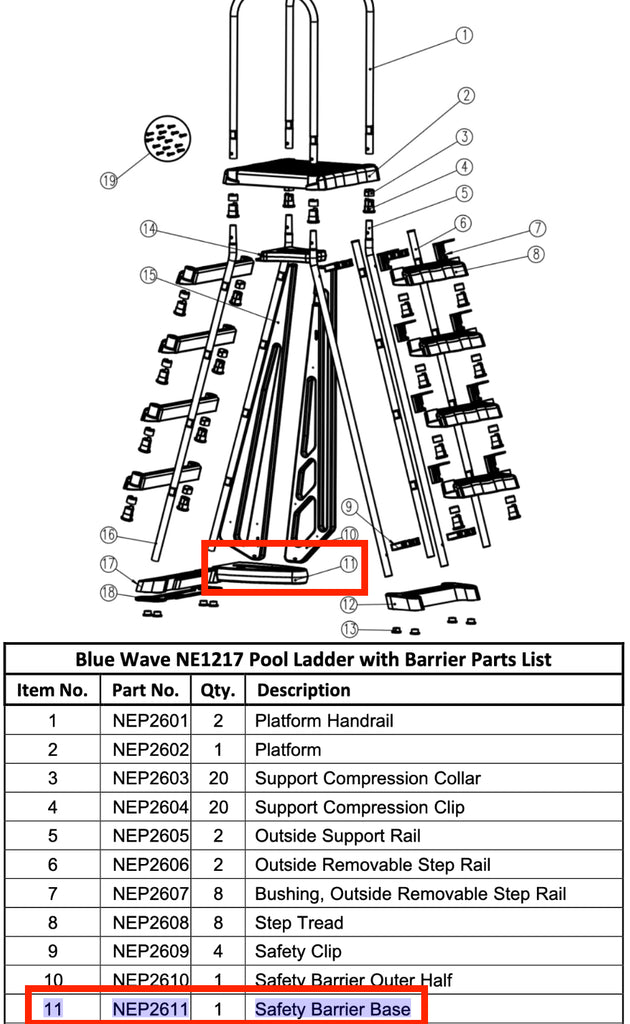 1
2
3
4
5
6
7
8
19
14
15
9
10
11
16
17
18
12
13

Blue Wave NE1217 Pool Ladder with Barrier Parts List

| Item No. | Part No. | Qty. | Description |
|---|---|---|---|
| 1 | NEP2601 | 2 | Platform Handrail |
| 2 | NEP2602 | 1 | Platform |
| 3 | NEP2603 | 20 | Support Compression Collar |
| 4 | NEP2604 | 20 | Support Compression Clip |
| 5 | NEP2605 | 2 | Outside Support Rail |
| 6 | NEP2606 | 2 | Outside Removable Step Rail |
| 7 | NEP2607 | 8 | Bushing, Outside Removable Step Rail |
| 8 | NEP2608 | 8 | Step Tread |
| 9 | NEP2609 | 4 | Safety Clip |
| 10 | NEP2610 | 1 | Safety Barrier Outer Half |
| 11 | NEP2611 | 1 | Safety Barrier Base |