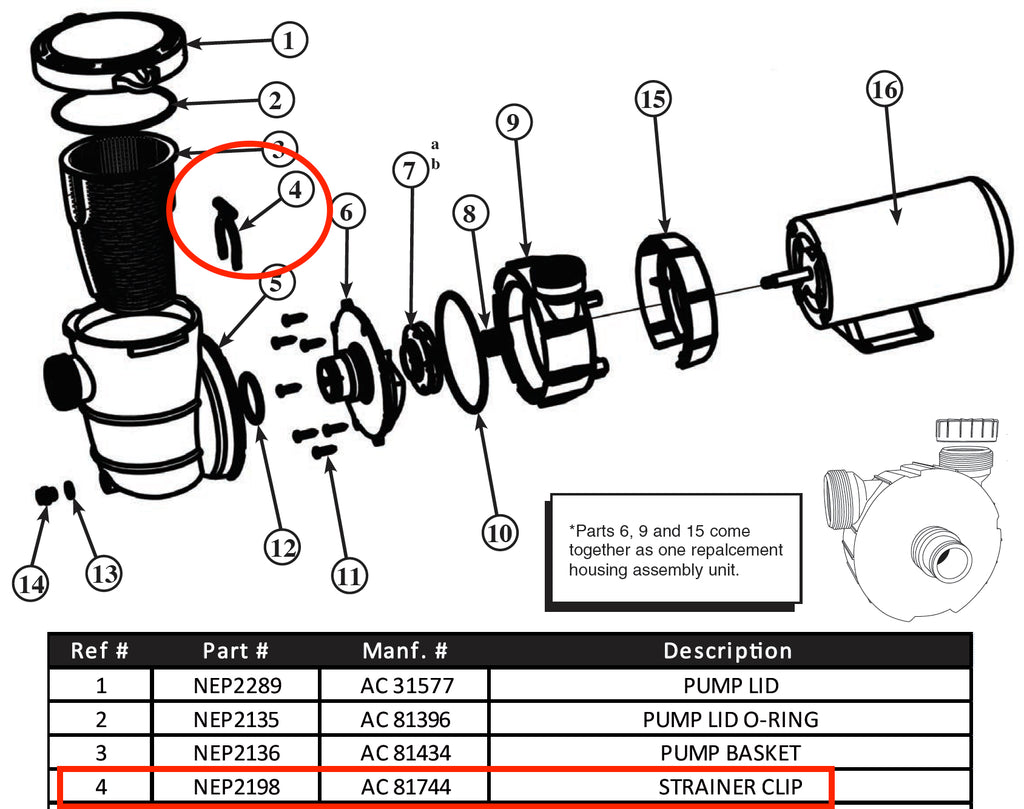 1
2
3
4
5
6
7 a b
8
9
15
16
10
11
12
13
14

*Parts 6, 9 and 15 come together as one repalcement housing assembly unit.

| Ref # | Part # | Manf. # | Description |
|---|---|---|---|
| 1 | NEP2289 | AC 31577 | PUMP LID |
| 2 | NEP2135 | AC 81396 | PUMP LID O-RING |
| 3 | NEP2136 | AC 81434 | PUMP BASKET |
| 4 | NEP2198 | AC 81744 | STRAINER CLIP |