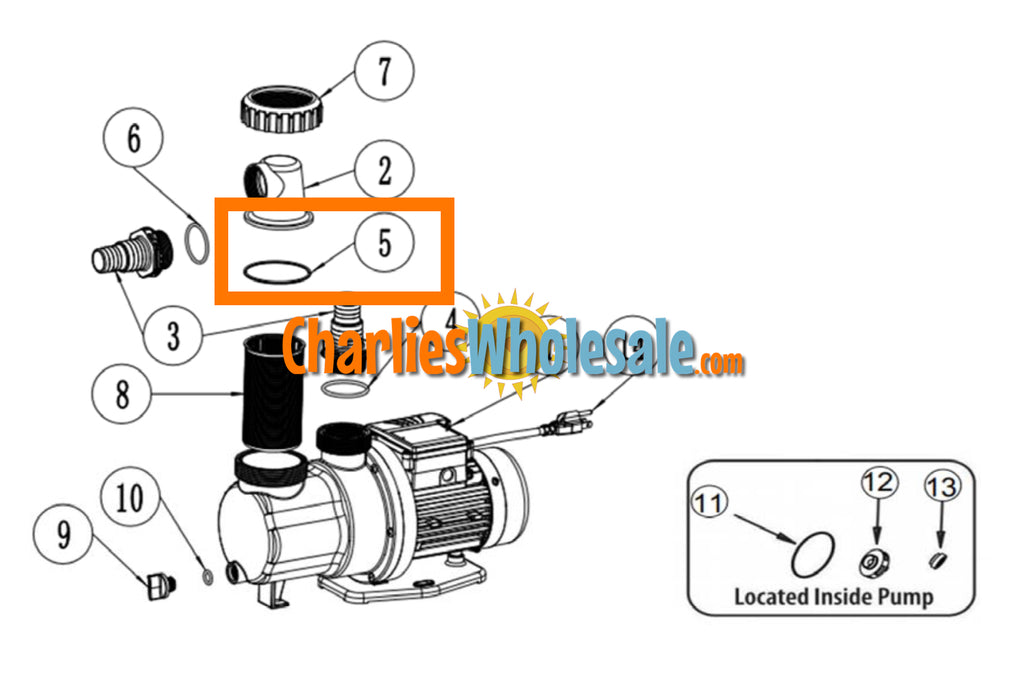 7
6
2
5
3
4
CharliesWholesale.com
8
10
9
11
12
13
Located Inside Pump