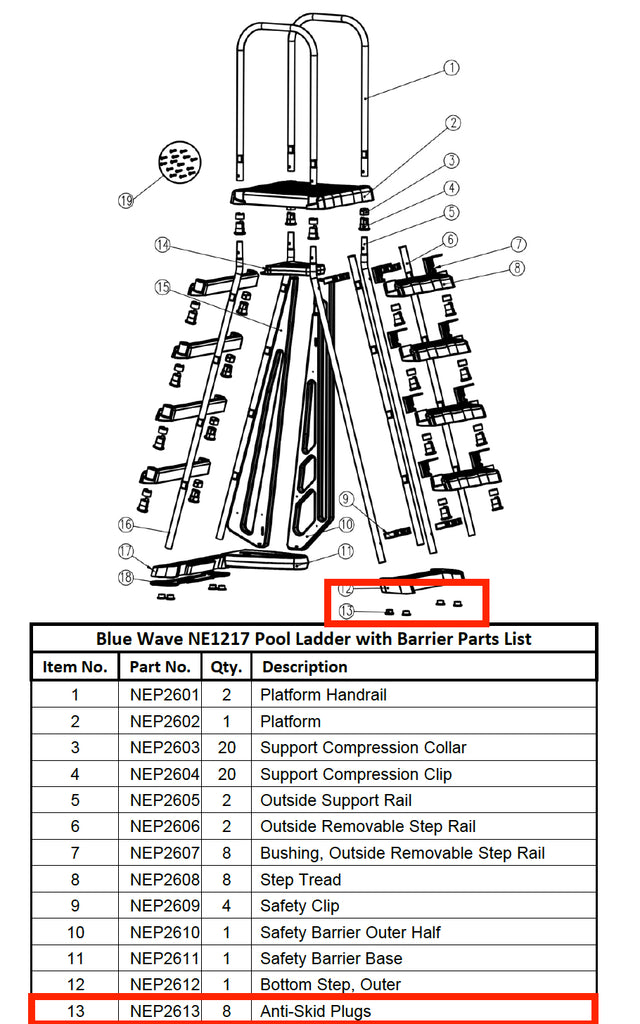 1
2
3
4
5
6
7
8
9
10
11
12
13
14
15
16
17
18
19

Blue Wave NE1217 Pool Ladder with Barrier Parts List

| Item No. | Part No. | Qty. | Description |
|---|---|---|---|
| 1 | NEP2601 | 2 | Platform Handrail |
| 2 | NEP2602 | 1 | Platform |
| 3 | NEP2603 | 20 | Support Compression Collar |
| 4 | NEP2604 | 20 | Support Compression Clip |
| 5 | NEP2605 | 2 | Outside Support Rail |
| 6 | NEP2606 | 2 | Outside Removable Step Rail |
| 7 | NEP2607 | 8 | Bushing, Outside Removable Step Rail |
| 8 | NEP2608 | 8 | Step Tread |
| 9 | NEP2609 | 4 | Safety Clip |
| 10 | NEP2610 | 1 | Safety Barrier Outer Half |
| 11 | NEP2611 | 1 | Safety Barrier Base |
| 12 | NEP2612 | 1 | Bottom Step, Outer |
| 13 | NEP2613 | 8 | Anti-Skid Plugs |