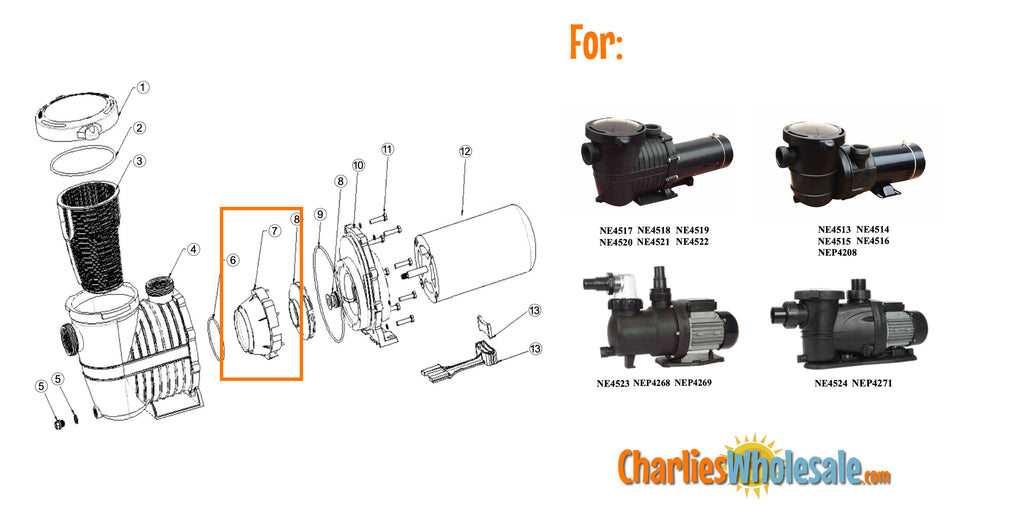 1
2
3
4
5
5
6
7
8
8
9
10
11
12
13
13

For:

NE4517 NE4518 NE4519
NE4520 NE4521 NE4522

NE4513 NE4514
NE4515 NE4516
NEP4208

NE4523 NEP4268 NEP4269

NE4524 NEP4271

CharliesWholesale.com