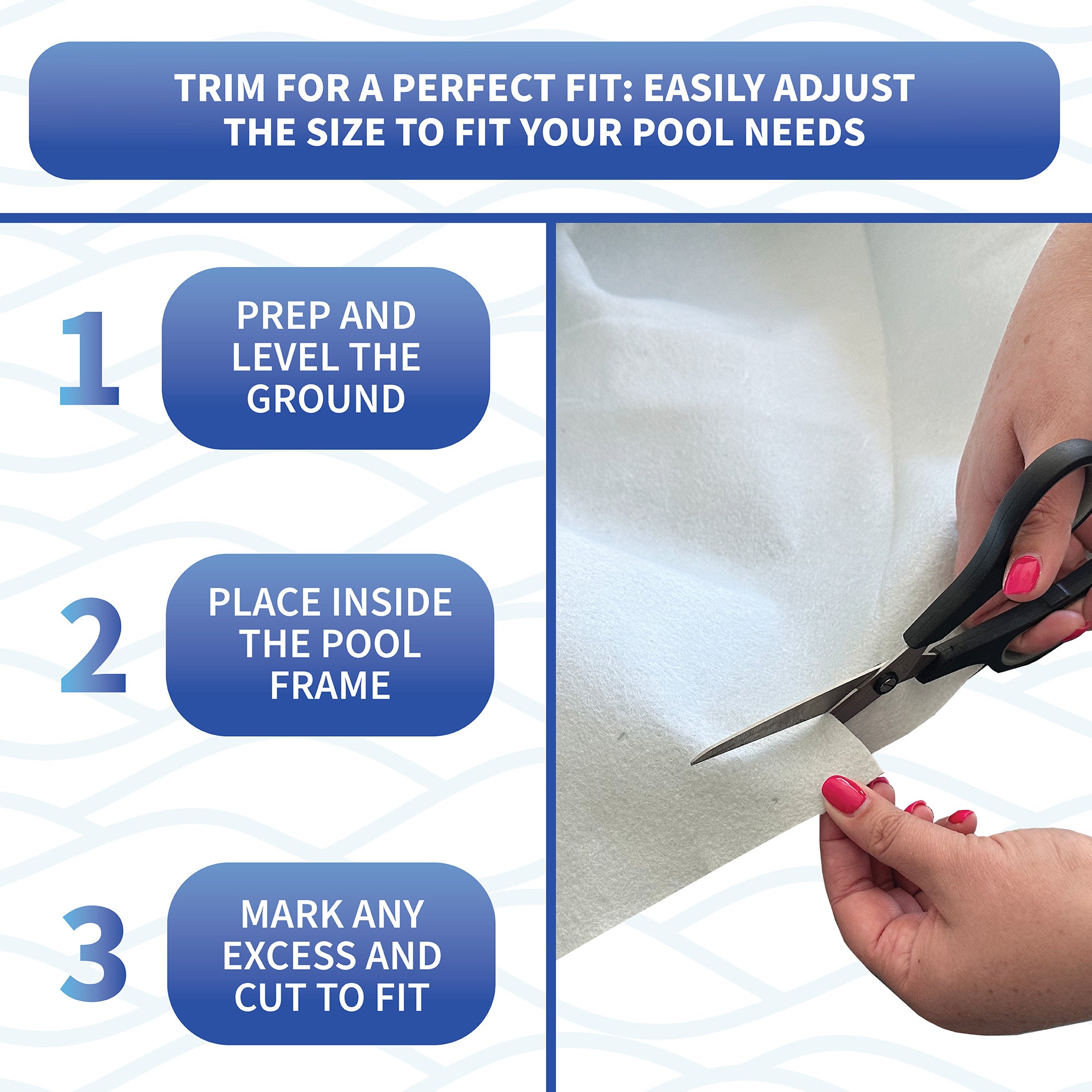 TRIM FOR A PERFECT FIT: EASILY ADJUST THE SIZE TO FIT YOUR POOL NEEDS

1

PREP AND LEVEL THE GROUND

2

PLACE INSIDE THE POOL FRAME

3

MARK ANY EXCESS AND CUT TO FIT